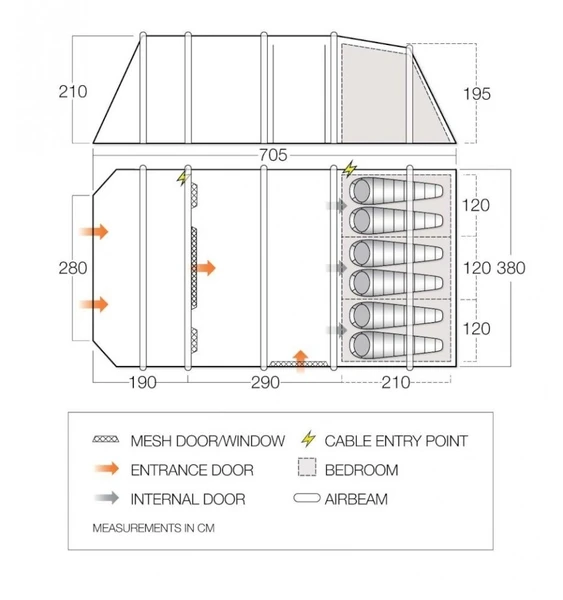 210

195

705

280

120

120 380

120

190

290

210

MESH DOOR/WINDOW

CABLE ENTRY POINT

ENTRANCE DOOR

BEDROOM

INTERNAL DOOR

AIRBEAM

MEASUREMENTS IN CM